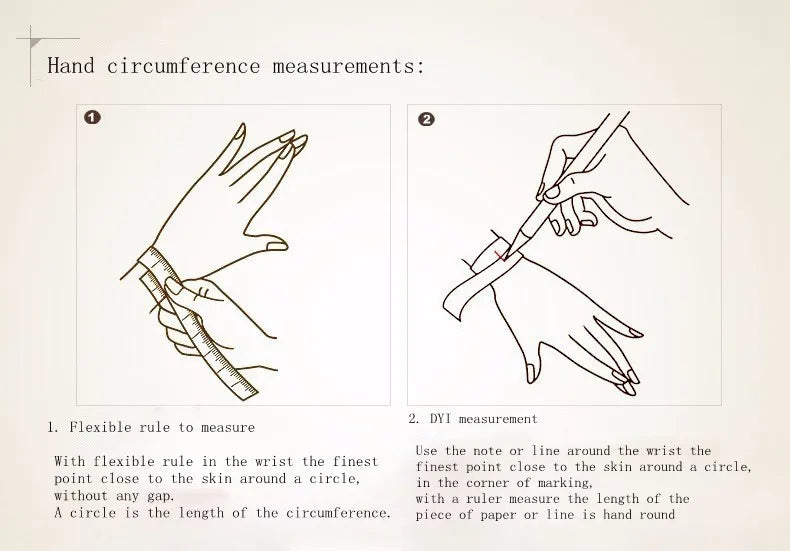 Hand circumference measurements:

1

2

1. Flexible rule to measure

With flexible rule in the wrist the finest point close to the skin around a circle, without any gap.
A circle is the length of the circumference.

2. DYI measurement

Use the note or line around the wrist the finest point close to the skin around a circle, in the corner of marking,
with a ruler measure the length of the piece of paper or line is hand round