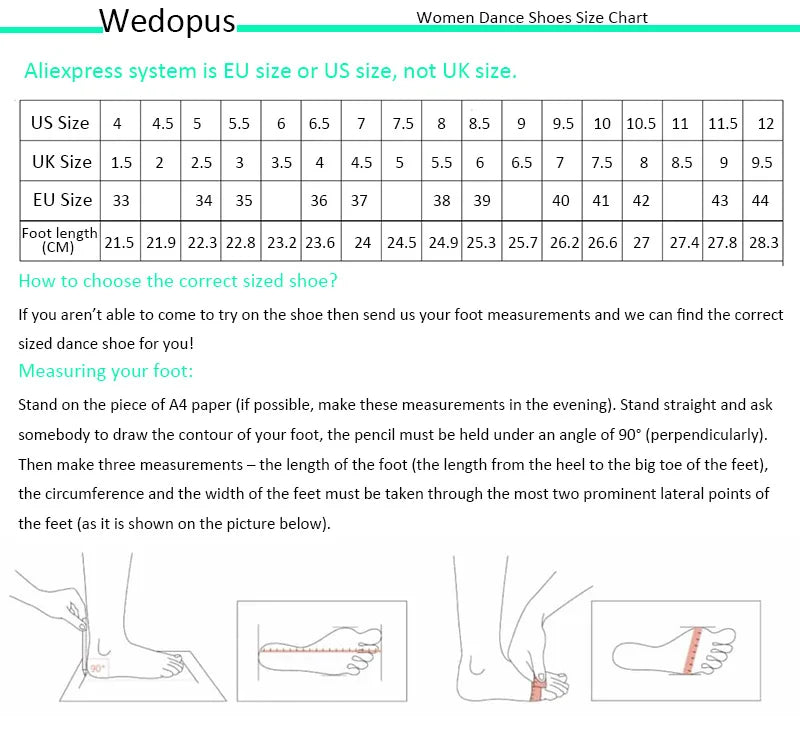 Wedopus

Women Dance Shoes Size Chart

Aliexpress system is EU size or US size, not UK size.

| US Size | 4 | 4.5 | 5 | 5.5 | 6 | 6.5 | 7 | 7.5 | 8 | 8.5 | 9 | 9.5 | 10 | 10.5 | 11 | 11.5 | 12 |
|---|---|---|---|---|---|---|---|---|---|---|---|---|---|---|---|---|---|
| UK Size | 1.5 | 2 | 2.5 | 3 | 3.5 | 4 | 4.5 | 5 | 5.5 | 6 | 6.5 | 7 | 7.5 | 8 | 8.5 | 9 | 9.5 |
| EU Size | 33 | | 34 | 35 | | 36 | 37 | | 38 | 39 | | 40 | 41 | 42 | | 43 | 44 |
| Foot length (CM) | 21.5 | 21.9 | 22.3 | 22.8 | 23.2 | 23.6 | 24 | 24.5 | 24.9 | 25.3 | 25.7 | 26.2 | 26.6 | 27 | 27.4 | 27.8 | 28.3 |

How to choose the correct sized shoe?

If you aren't able to come to try on the shoe then send us your foot measurements and we can find the correct sized dance shoe for you!

Measuring your foot:

Stand on the piece of A4 paper (if possible, make these measurements in the evening). Stand straight and ask somebody to draw the contour of your foot, the pencil must be held under an angle of 90° (perpendicularly). Then make three measurements – the length of the foot (the length from the heel to the big toe of the feet), the circumference and the width of the feet must be taken through the most two prominent lateral points of the feet (as it is shown on the picture below).

90°