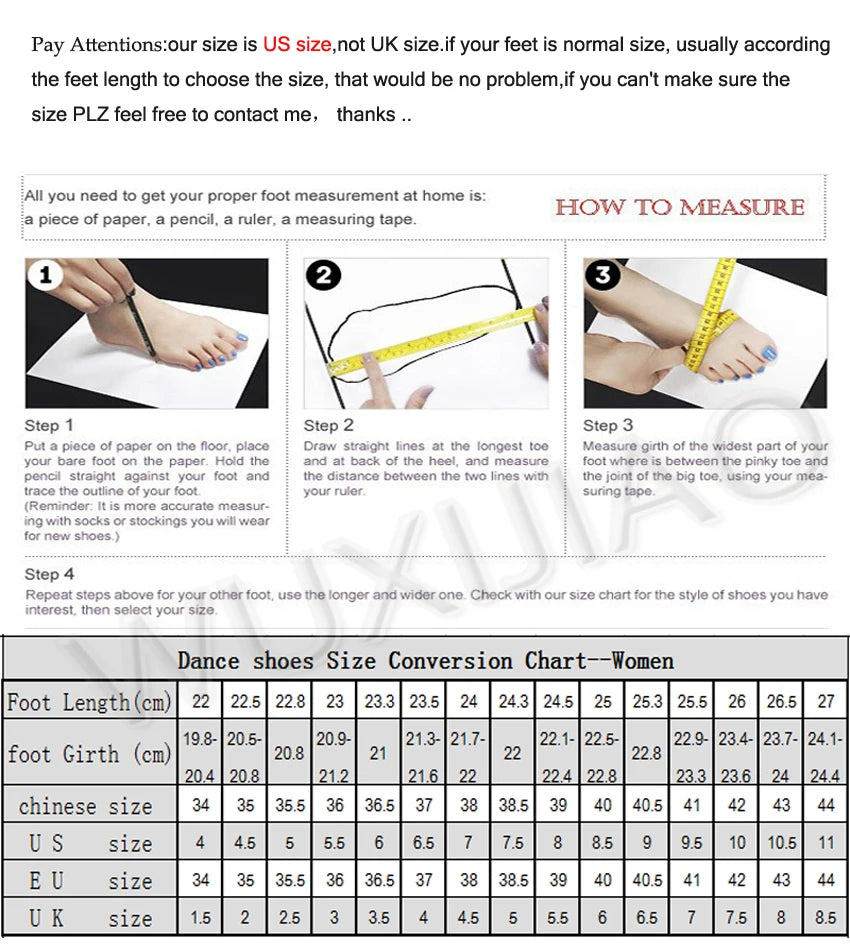 Pay Attentions:our size is US size,not UK size.if your feet is normal size, usually according the feet length to choose the size, that would be no problem,if you can't make sure the size PLZ feel free to contact me， thanks ..

All you need to get your proper foot measurement at home is:
a piece of paper, a pencil, a ruler, a measuring tape.

HOW TO MEASURE

1

2

3

Step 1
Put a piece of paper on the floor, place your bare foot on the paper. Hold the pencil straight against your foot and trace the outline of your foot.
(Reminder: It is more accurate measuring with socks or stockings you will wear for new shoes.)

Step 2
Draw straight lines at the longest toe and at back of the heel, and measure the distance between the two lines with your ruler.

Step 3
Measure girth of the widest part of your foot where is between the pinky toe and the joint of the big toe, using your measuring tape.

Step 4
Repeat steps above for your other foot, use the longer and wider one. Check with our size chart for the style of shoes you have interest, then select your size.

WUXIJIAO

Dance shoes Size Conversion Chart--Women

| Foot Length(cm) | 22 | 22.5 | 22.8 | 23 | 23.3 | 23.5 | 24 | 24.3 | 24.5 | 25 | 25.3 | 25.5 | 26 | 26.5 | 27 |
|---|---|---|---|---|---|---|---|---|---|---|---|---|---|---|---|
| foot Girth (cm) | 19.8-20.4 | 20.5-20.8 | 20.8 | 20.9-21.2 | 21 | 21.3-21.6 | 21.7-22 | 22 | 22.1-22.4 | 22.5-22.8 | 22.8 | 22.9-23.3 | 23.4-23.6 | 23.7-24 | 24.1-24.4 |
| chinese size | 34 | 35 | 35.5 | 36 | 36.5 | 37 | 38 | 38.5 | 39 | 40 | 40.5 | 41 | 42 | 43 | 44 |
| U S size | 4 | 4.5 | 5 | 5.5 | 6 | 6.5 | 7 | 7.5 | 8 | 8.5 | 9 | 9.5 | 10 | 10.5 | 11 |
| E U size | 34 | 35 | 35.5 | 36 | 36.5 | 37 | 38 | 38.5 | 39 | 40 | 40.5 | 41 | 42 | 43 | 44 |
| U K size | 1.5 | 2 | 2.5 | 3 | 3.5 | 4 | 4.5 | 5 | 5.5 | 6 | 6.5 | 7 | 7.5 | 8 | 8.5 |