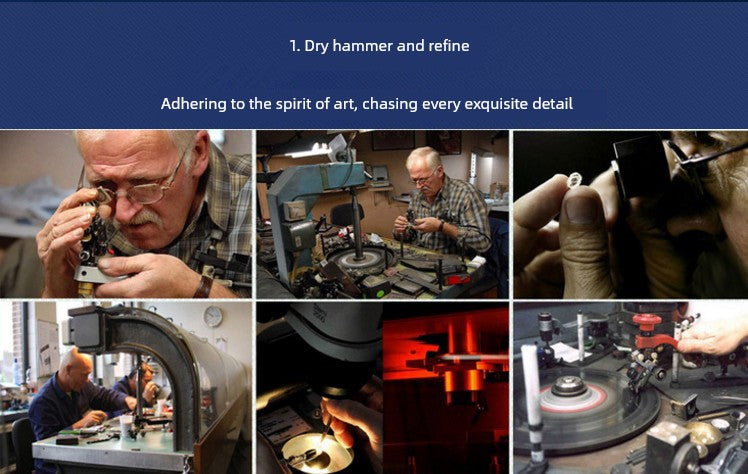 1. Dry hammer and refine

Adhering to the spirit of art, chasing every exquisite detail