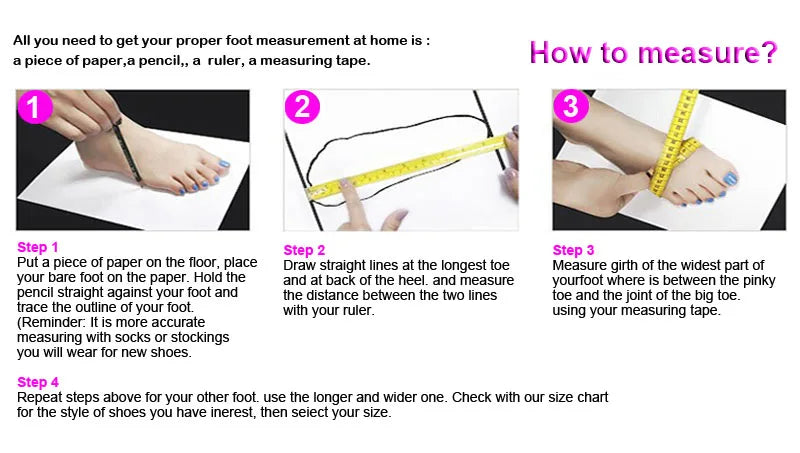 All you need to get your proper foot measurement at home is :
a piece of paper,a pencil,, a ruler, a measuring tape.

How to measure?

1

2

3

Step 1
Put a piece of paper on the floor, place your bare foot on the paper. Hold the pencil straight against your foot and trace the outline of your foot. (Reminder: It is more accurate measuring with socks or stockings you will wear for new shoes.

Step 2
Draw straight lines at the longest toe and at back of the heel. and measure the distance between the two lines with your ruler.

Step 3
Measure girth of the widest part of yourfoot where is between the pinky toe and the joint of the big toe. using your measuring tape.

Step 4
Repeat steps above for your other foot. use the longer and wider one. Check with our size chart for the style of shoes you have inerest, then seiect your size.